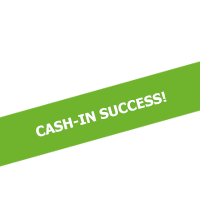 CASH-IN SUCCESS!